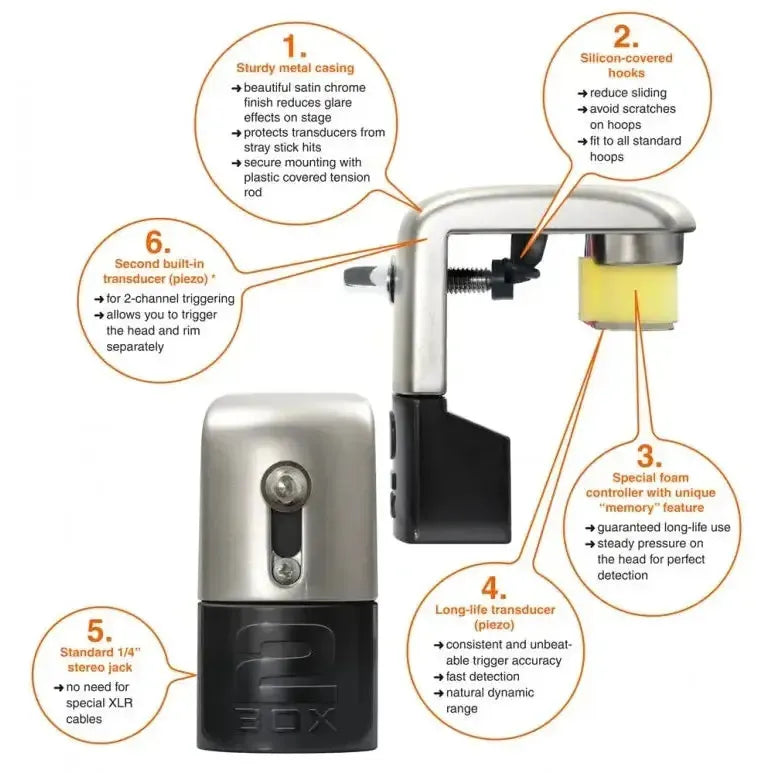 1.
Sturdy metal casing
➜ beautiful satin chrome finish reduces glare effects on stage
➜ protects transducers from stray stick hits
➜ secure mounting with plastic covered tension rod

2.
Silicon-covered hooks
➜ reduce sliding
➜ avoid scratches on hoops
➜ fit to all standard hoops

6.
Second built-in transducer (piezo) *
➜ for 2-channel triggering
➜ allows you to trigger the head and rim separately

3.
Special foam controller with unique "memory" feature
➜ guaranteed long-life use
➜ steady pressure on the head for perfect detection

4.
Long-life transducer (piezo)
➜ consistent and unbeatable trigger accuracy
➜ fast detection
➜ natural dynamic range

5.
Standard 1/4" stereo jack
➜ no need for special XLR cables

2
BOX